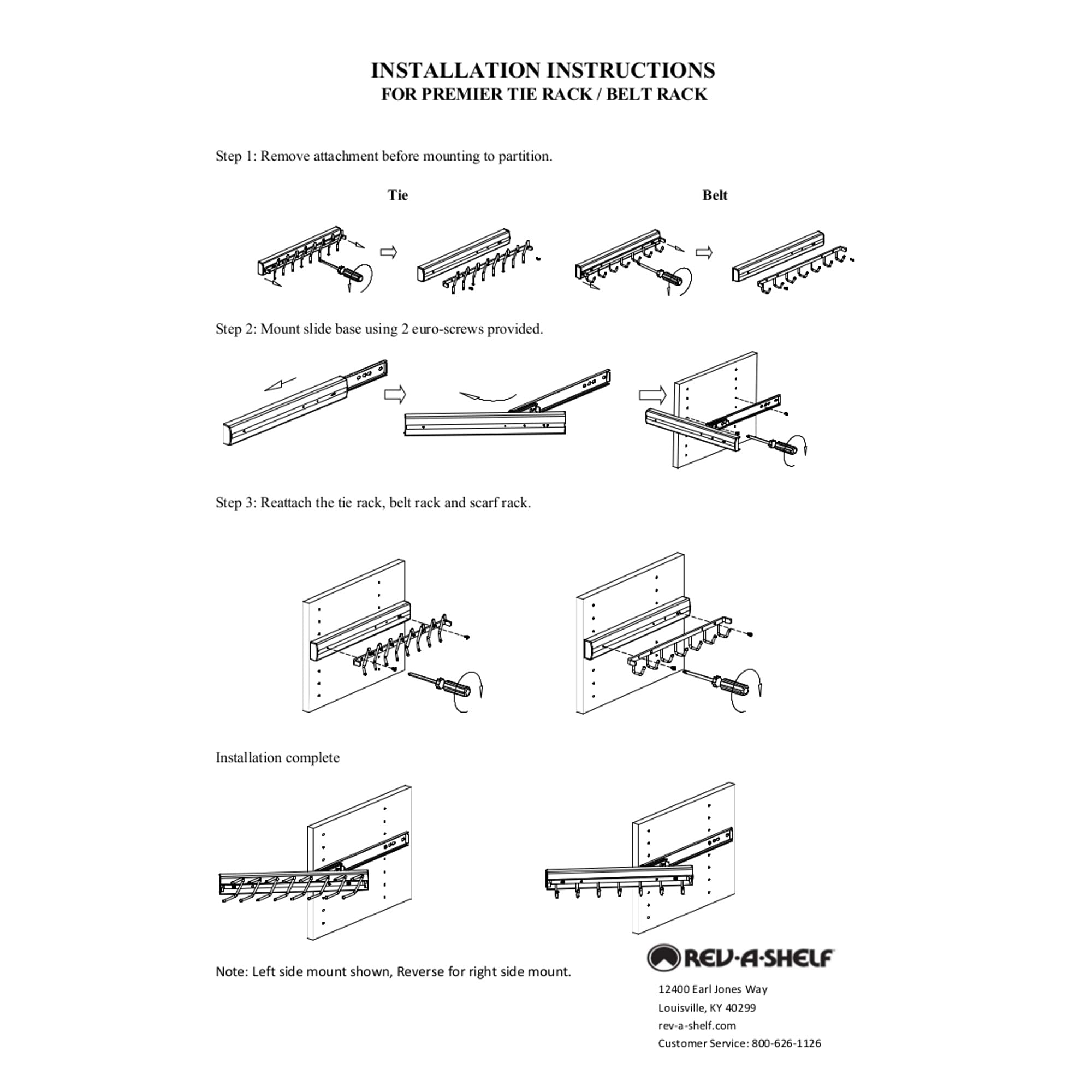 INSTALLATION INSTRUCTIONS
FOR PREMIER TIE RACK / BELT RACK

Step 1: Remove attachment before mounting to partition.

Tie

Belt

Step 2: Mount slide base using 2 euro-screws provided.

Step 3: Reattach the tie rack, belt rack and scarf rack.

Installation complete

Note: Left side mount shown, Reverse for right side mount.

REV-A-SHELF

12400 Earl Jones Way
Louisville, KY 40299
rev-a-shelf.com
Customer Service: 800-626-1126